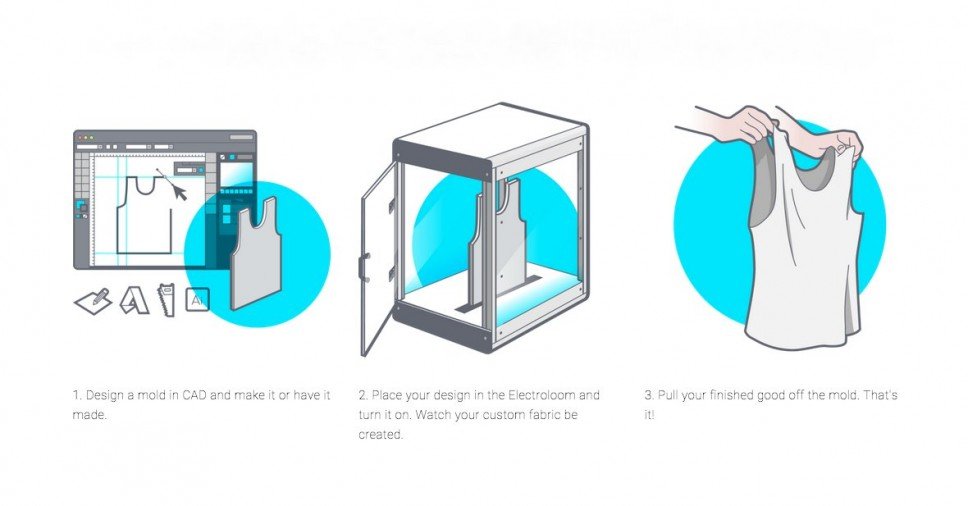 1. Design a mold in CAD and make it or have it made.

2. Place your design in the Electroloom and turn it on. Watch your custom fabric be created.

3. Pull your finished good off the mold. That's it!