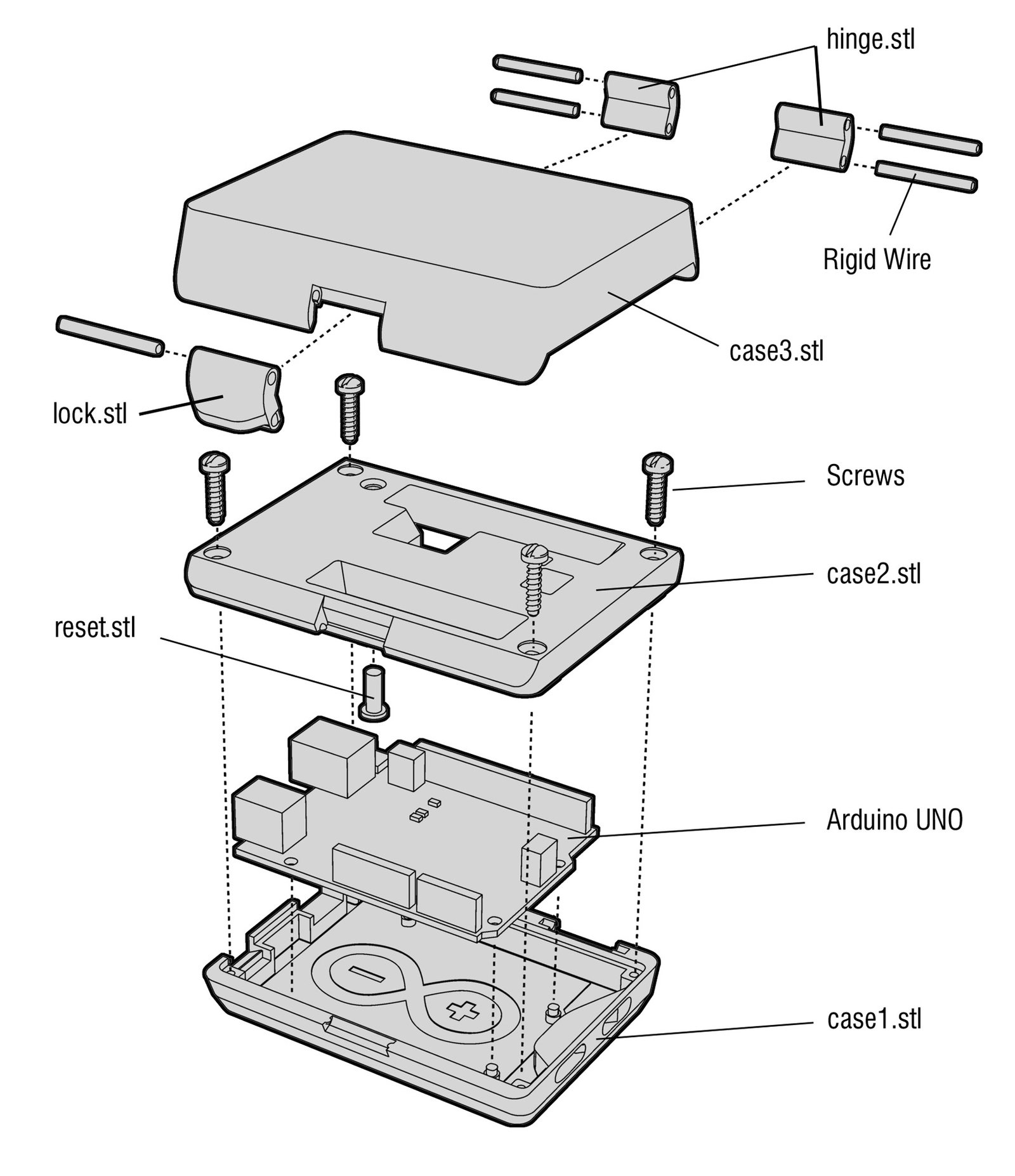 hinge.stl

Rigid Wire

case3.stl

lock.stl

Screws

case2.stl

reset.stl

Arduino UNO

case1.stl