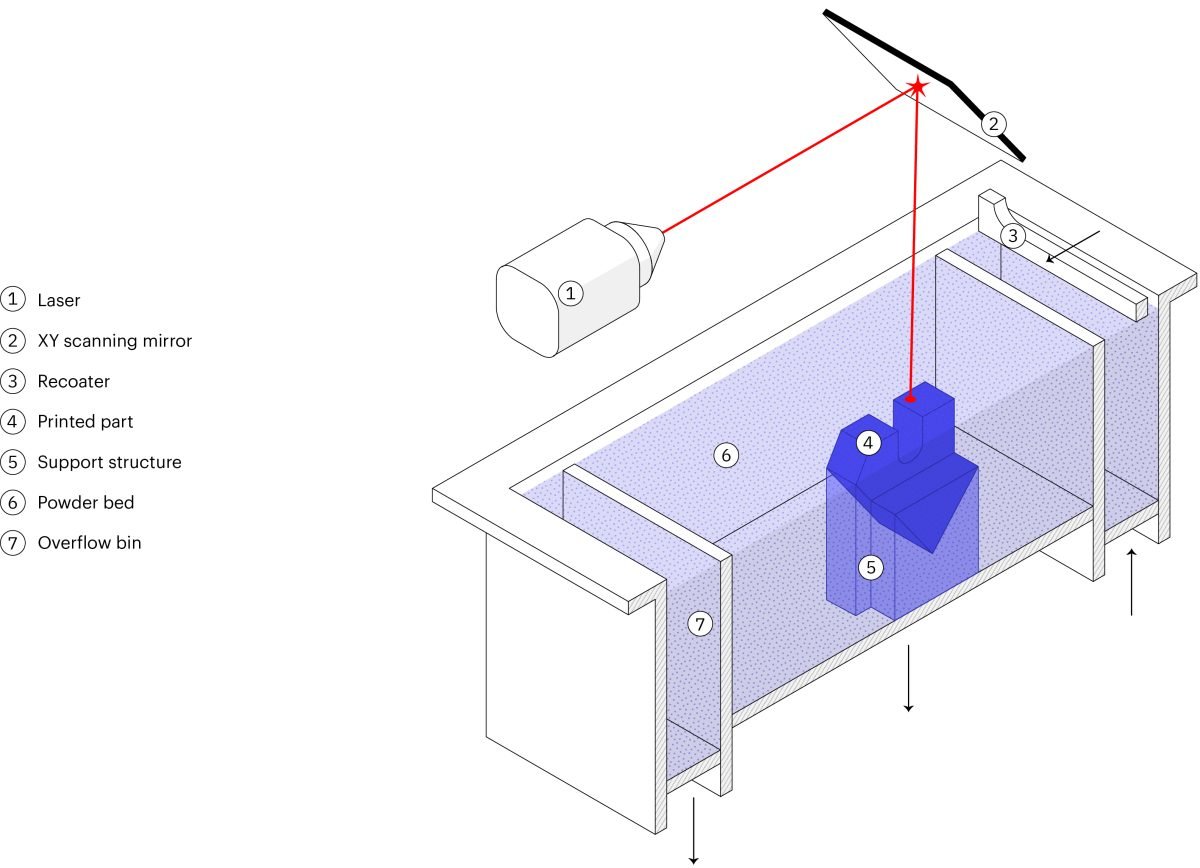 1 Laser
2 XY scanning mirror
3 Recoater
4 Printed part
5 Support structure
6 Powder bed
7 Overflow bin

2
3
1
4
6
5
7